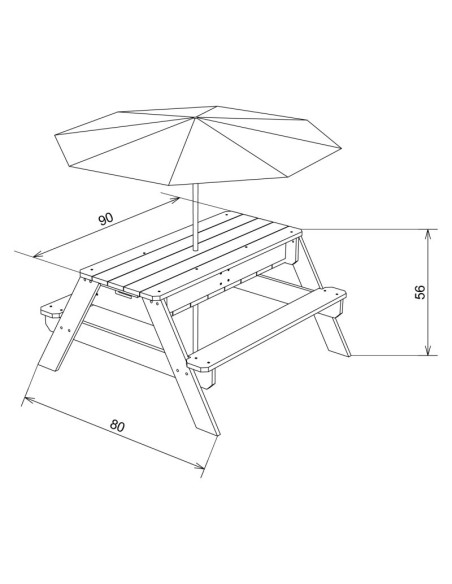 90

56

80