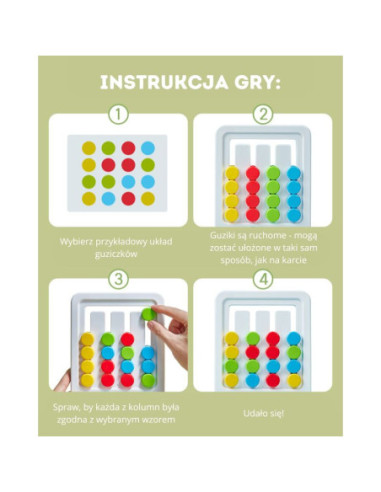 INSTRUKCJA GRY:

1

Wybierz przykładowy układ guziczków

2

Guziki są ruchome - mogą zostać ułożone w taki sam sposób, jak na karcie

3

Spraw, by każda z kolumn była zgodna z wybranym wzorem

4

Udało się!