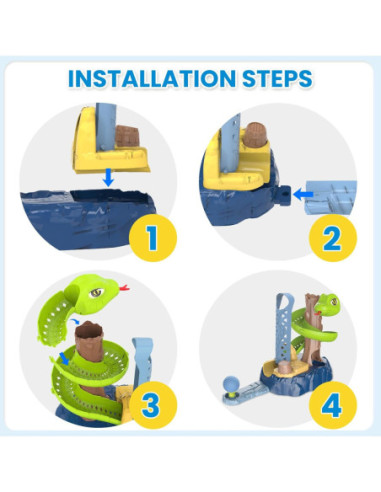 INSTALLATION STEPS

1

2

3

4