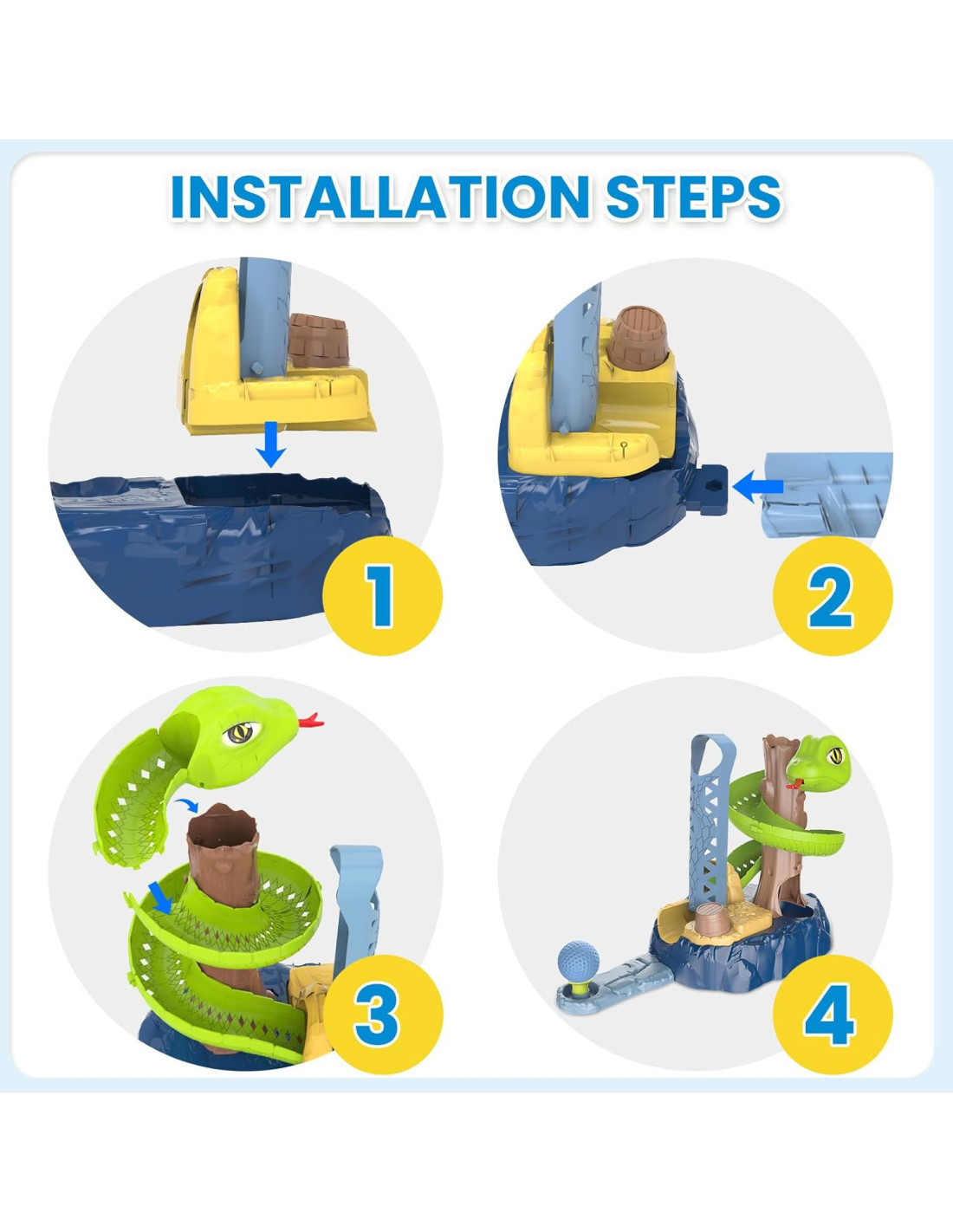 INSTALLATION STEPS

1

2

3

4