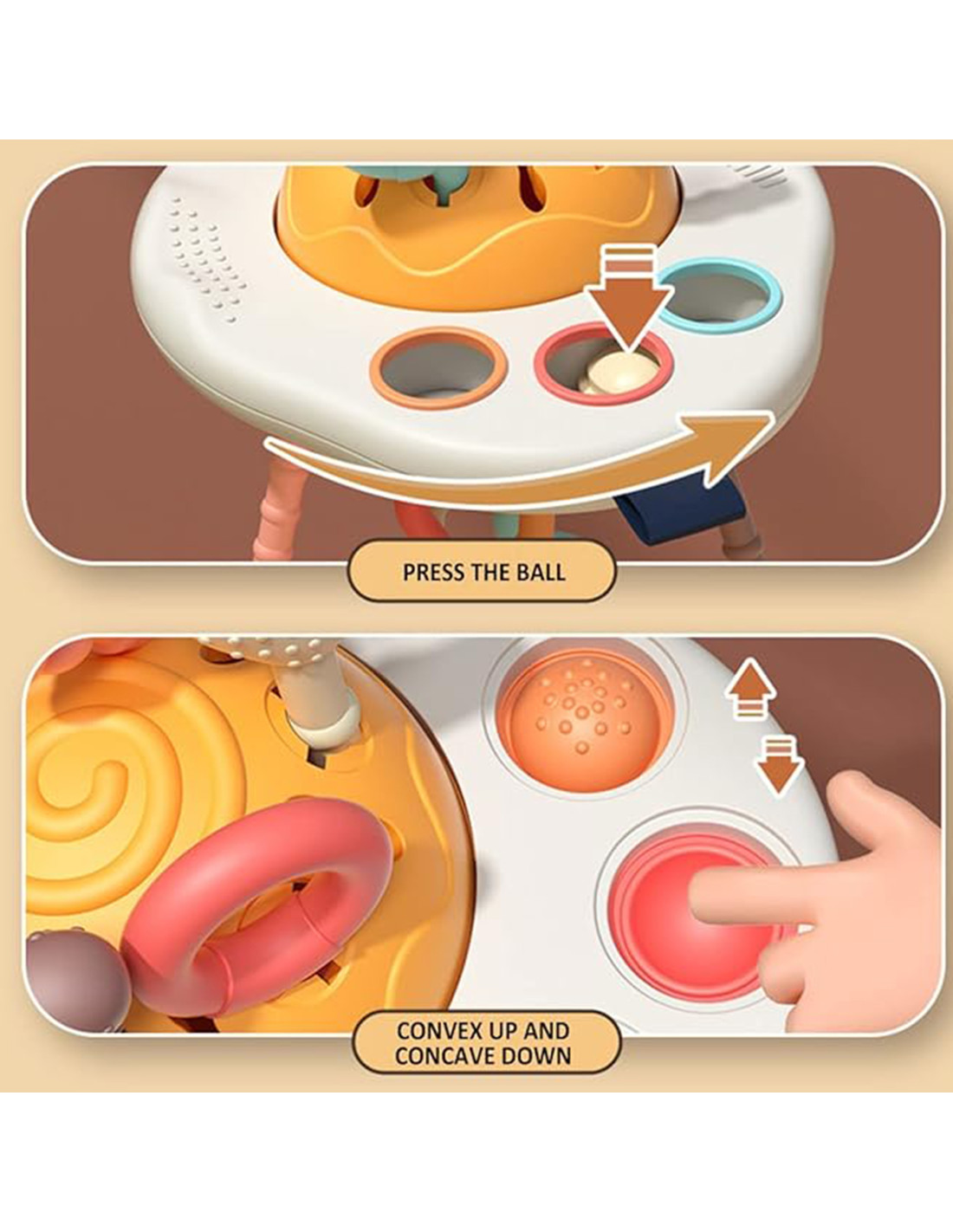 PRESS THE BALL

CONVEX UP AND CONCAVE DOWN