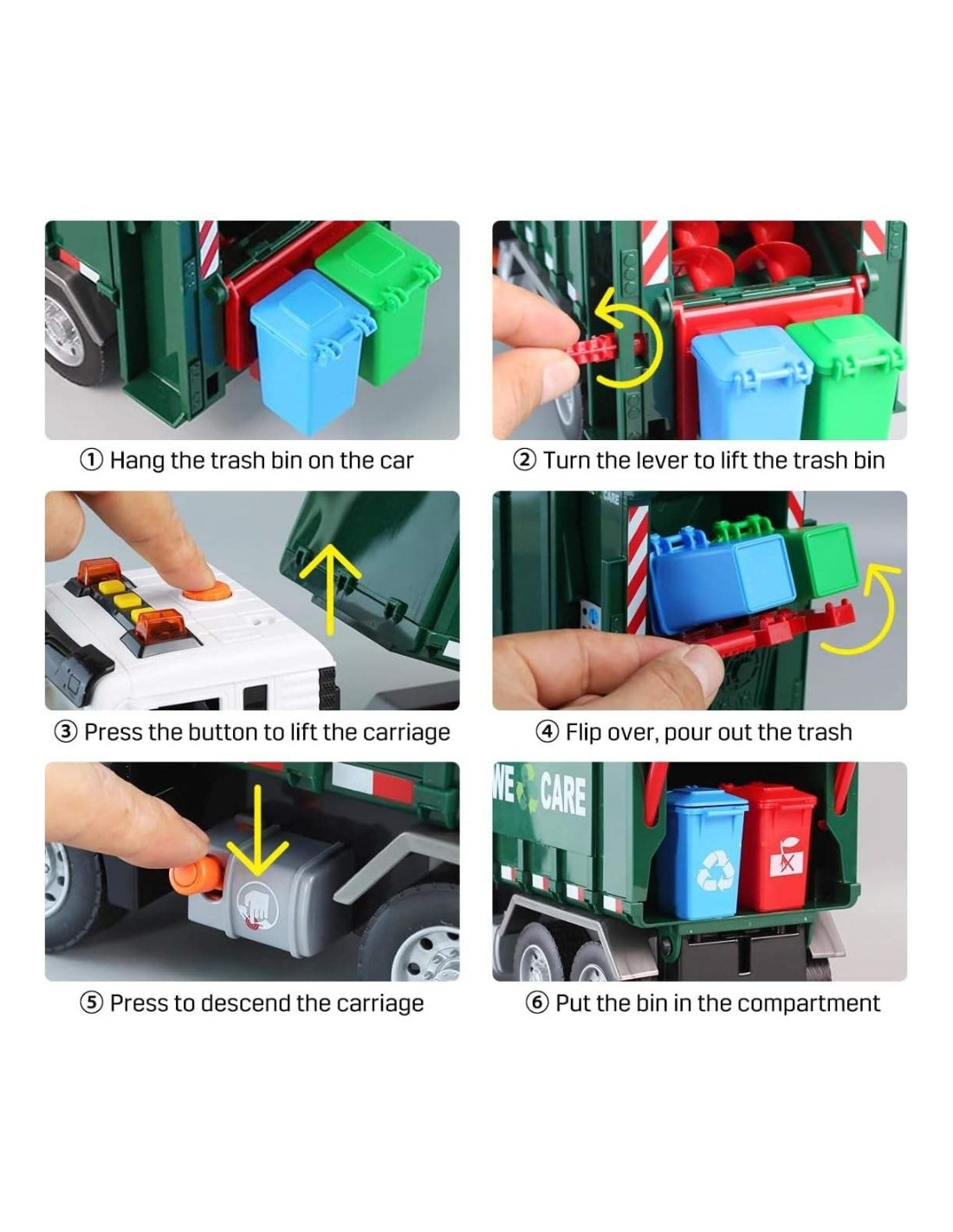 ① Hang the trash bin on the car

② Turn the lever to lift the trash bin

③ Press the button to lift the carriage

CARE

④ Flip over, pour out the trash

⑤ Press to descend the carriage

WE CARE

⑥ Put the bin in the compartment