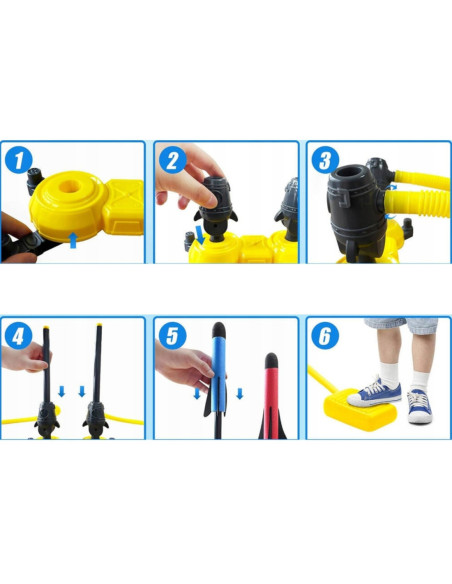 1

2

3

4

5

6