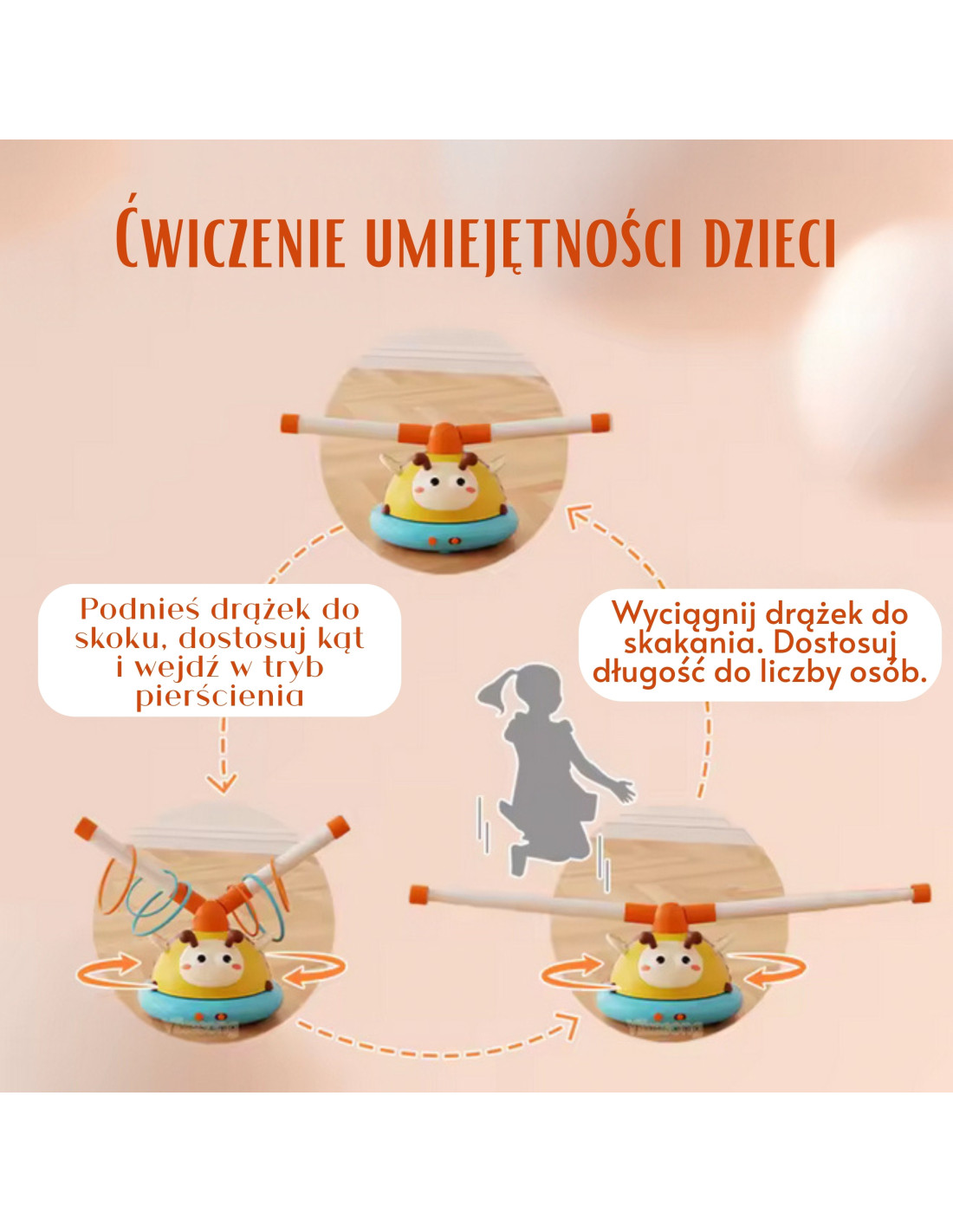 Ćwiczenie umiejętności dzieci

Podnieś drążek do skoku, dostosuj kąt i wejdź w tryb pierścienia

Wyciągnij drążek do skakania. Dostosuj długość do liczby osób.