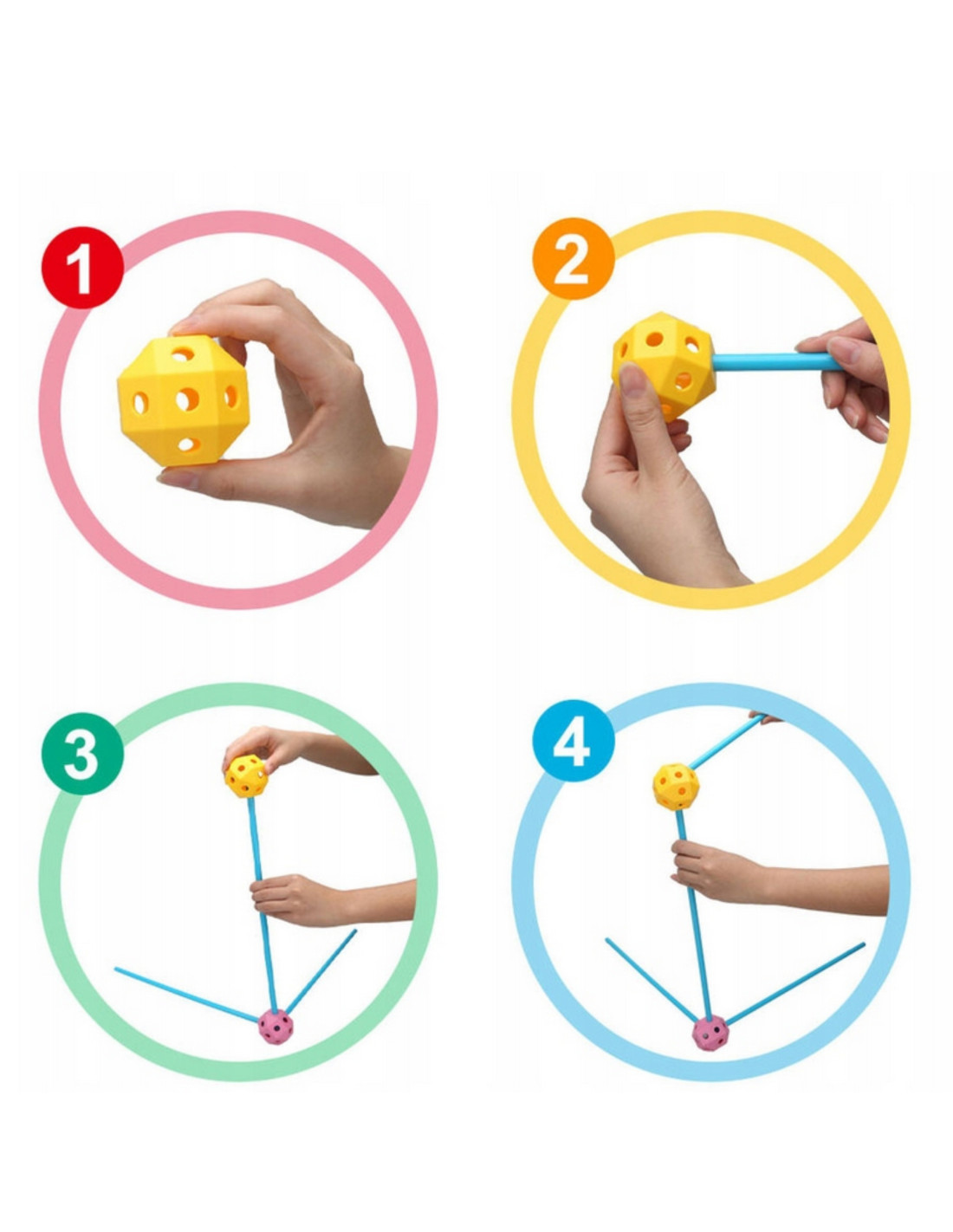 1

2

3

4