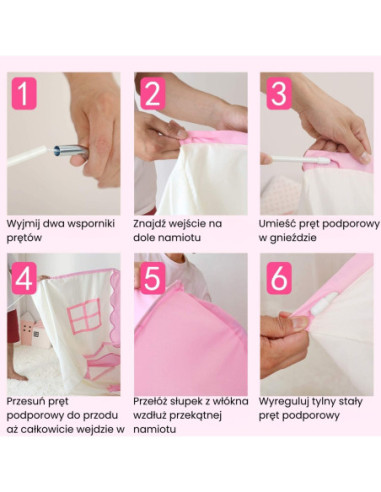 1

Wyjmij dwa wsporniki prętów

2

Znajdź wejście na dole namiotu

3

Umieść pręt podporowy w gnieździe

4

Przesuń pręt podporowy do przodu aż całkowicie wejdzie w

5

Przełóż słupek z włókna wzdłuż przekątnej namiotu

6

Wyreguluj tylny stały pręt podporowy